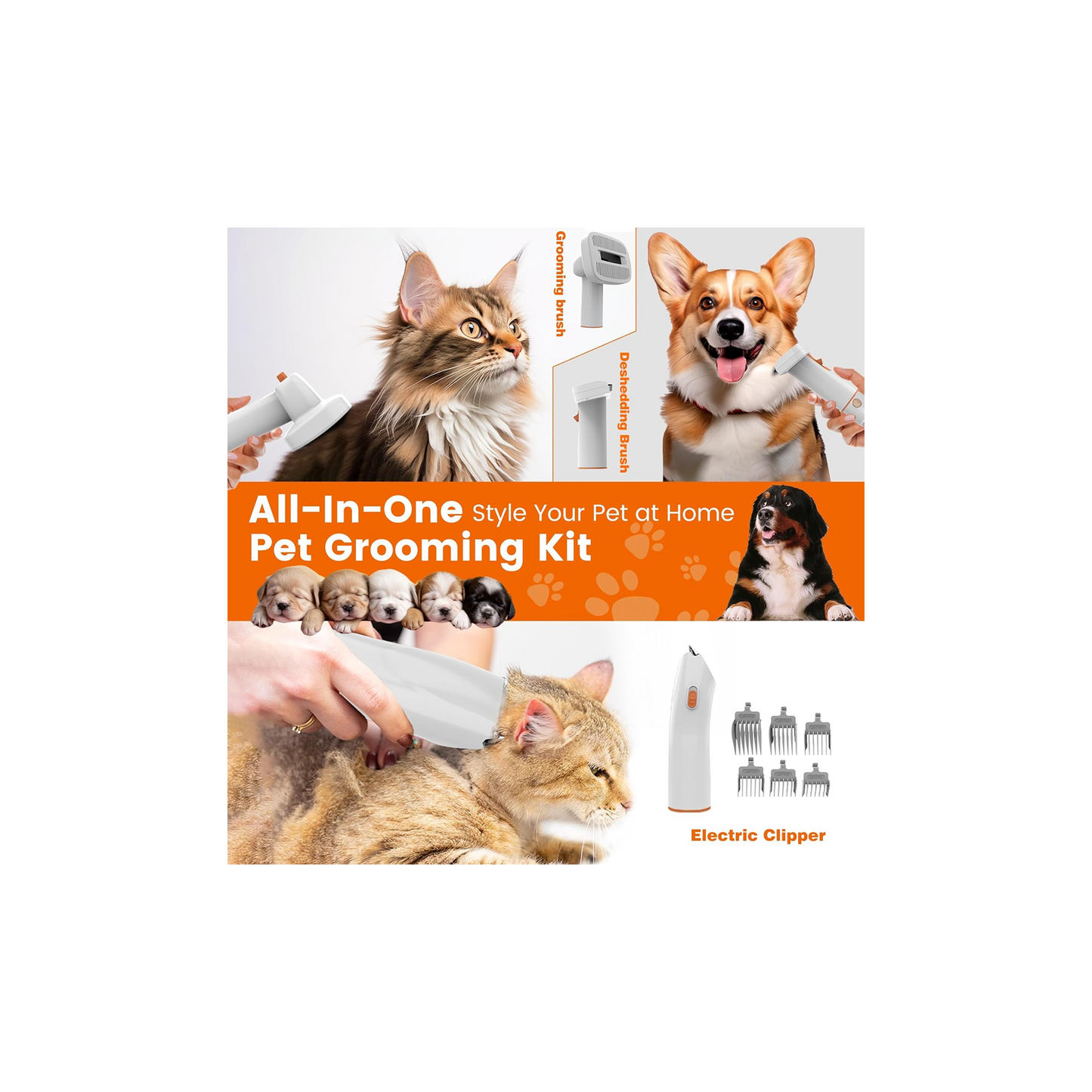 Grooming brush

Deshedding Brush

All-In-One Style Your Pet at Home
Pet Grooming Kit

Electric Clipper