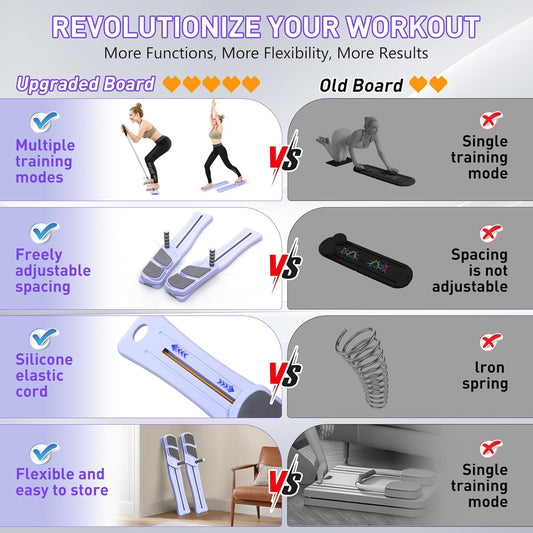 REVOLUTIONIZE YOUR WORKOUT

More Functions, More Flexibility, More Results

Upgraded Board

Old Board

Multiple training modes

VS

Single training mode

Freely adjustable spacing

VS

Spacing is not adjustable

Silicone elastic cord

VS

Iron spring

Flexible and easy to store

VS

Single training mode