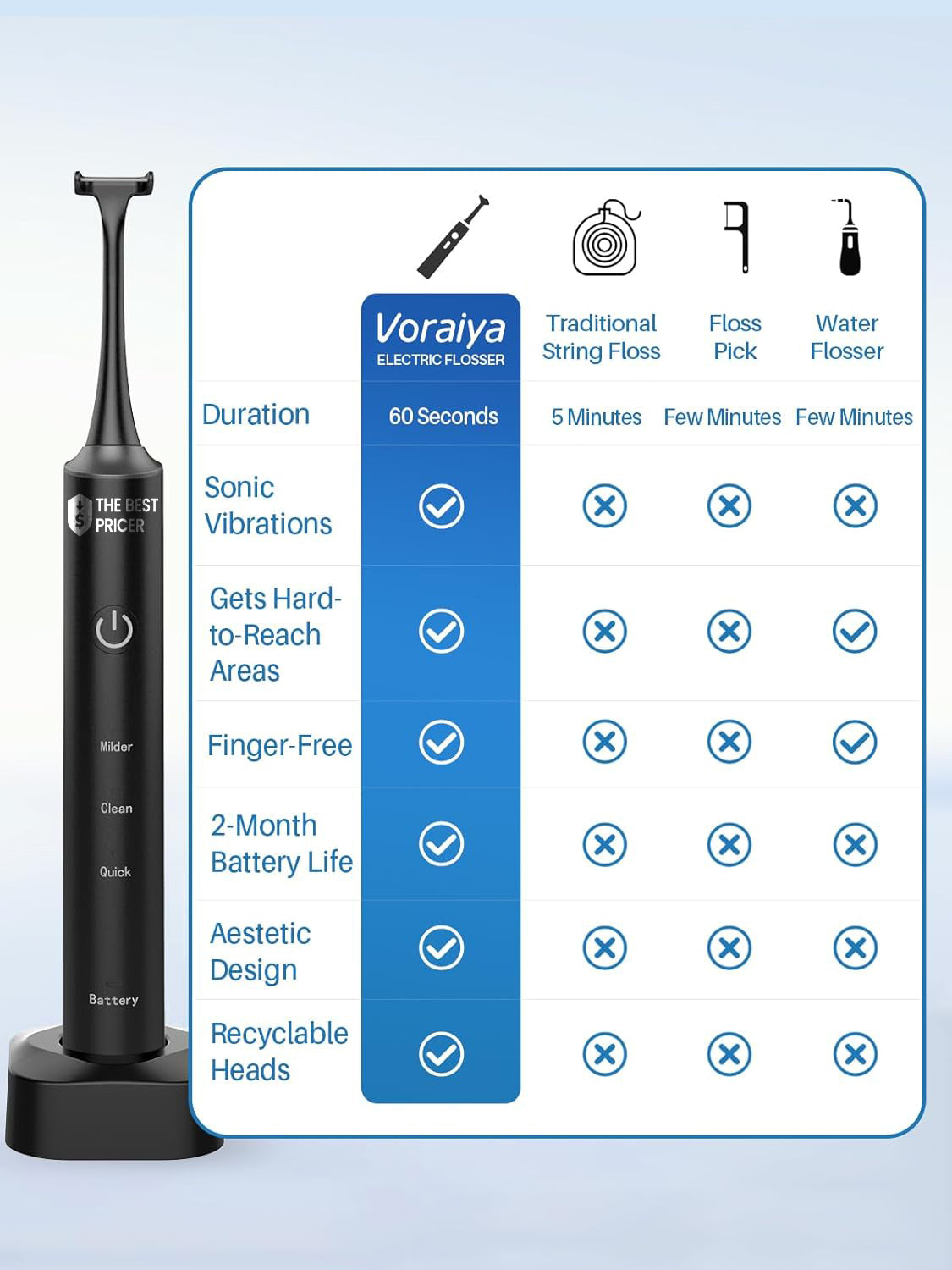 THE BEST PRICER

Milder

Clean

Quick

Battery

| | Voraiya ELECTRIC FLOSSER | Traditional String Floss | Floss Pick | Water Flosser |
|---|---|---|---|---|
| Duration | 60 Seconds | 5 Minutes | Few Minutes | Few Minutes |
| Sonic Vibrations | ✓ | ✗ | ✗ | ✗ |
| Gets Hard-to-Reach Areas | ✓ | ✗ | ✗ | ✓ |
| Finger-Free | ✓ | ✗ | ✗ | ✓ |
| 2-Month Battery Life | ✓ | ✗ | ✗ | ✗ |
| Aestetic Design | ✓ | ✗ | ✗ | ✗ |
| Recyclable Heads | ✓ | ✗ | ✗ | ✗ |